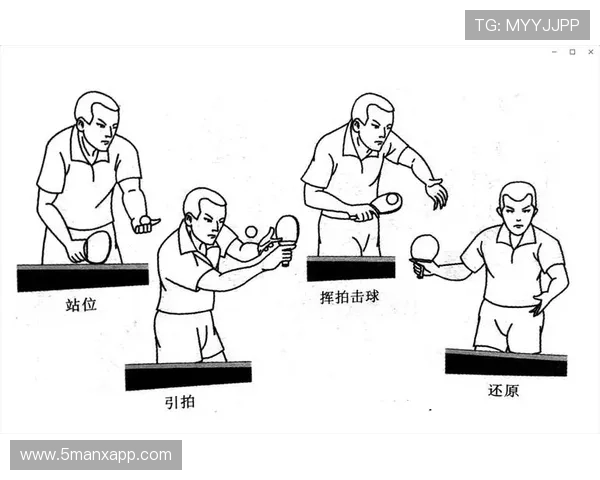 TG: MYYJJPP

站位

引拍

挥拍击球

还原

www.5manxapp.com